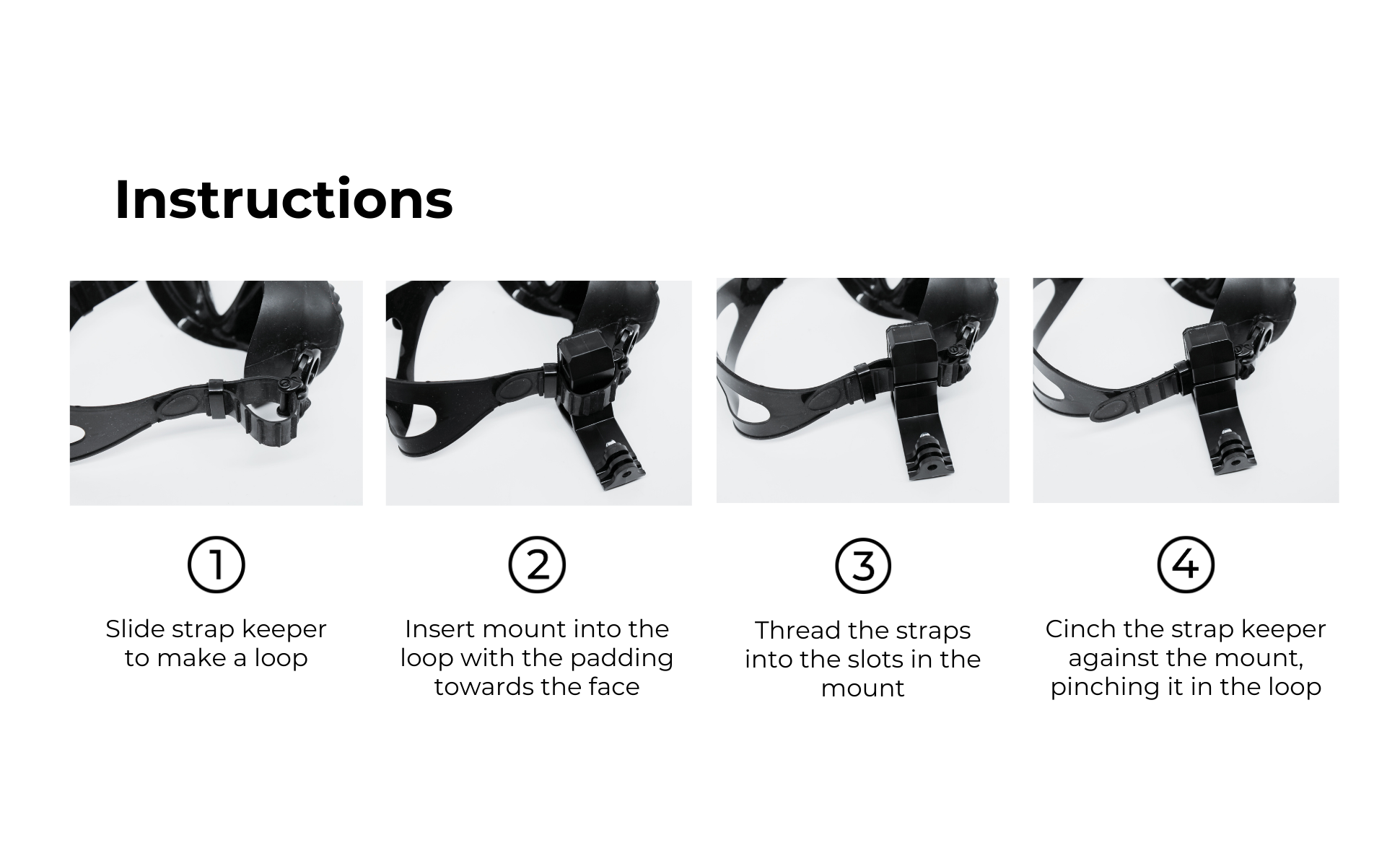 Instructions

①

Slide strap keeper to make a loop

②

Insert mount into the loop with the padding towards the face

③

Thread the straps into the slots in the mount

④

Cinch the strap keeper against the mount, pinching it in the loop